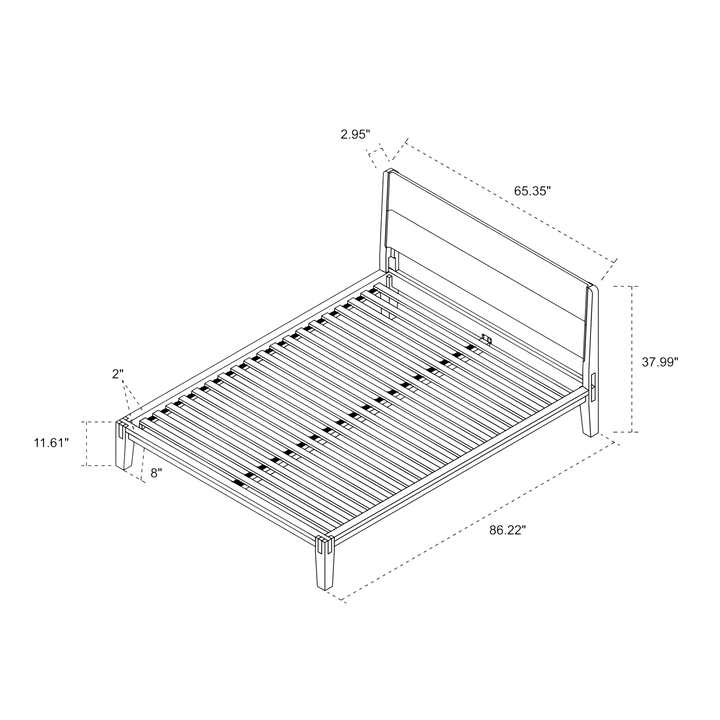 2.95"

65.35"

37.99"

2"

11.61"

8"

86.22"